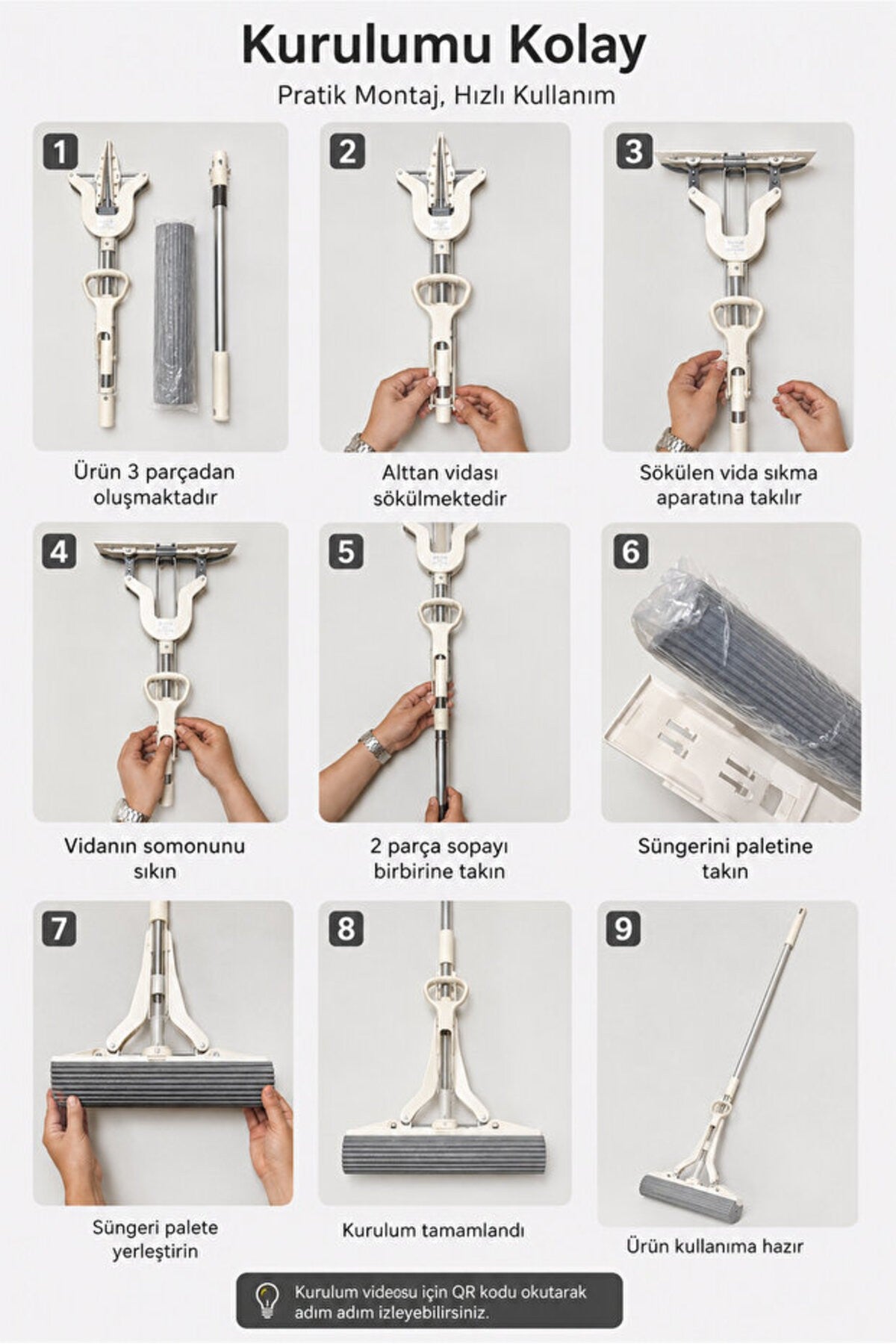 Kurulumu Kolay

Pratik Montaj, Hızlı Kullanım

1

Ürün 3 parçadan oluşmaktadır

2

Alttan vidası sökülmektedir

3

Sökülen vida sıkma aparatına takılır

4

Vidanın somonunu sıkın

5

2 parça sopayı birbirine takın

6

Süngerini paletine takın

7

Süngeri palete yerleştirin

8

Kurulum tamamlandı

9

Ürün kullanıma hazır

Kurulum videosu için QR kodu okutarak adım adım izleyebilirsiniz.